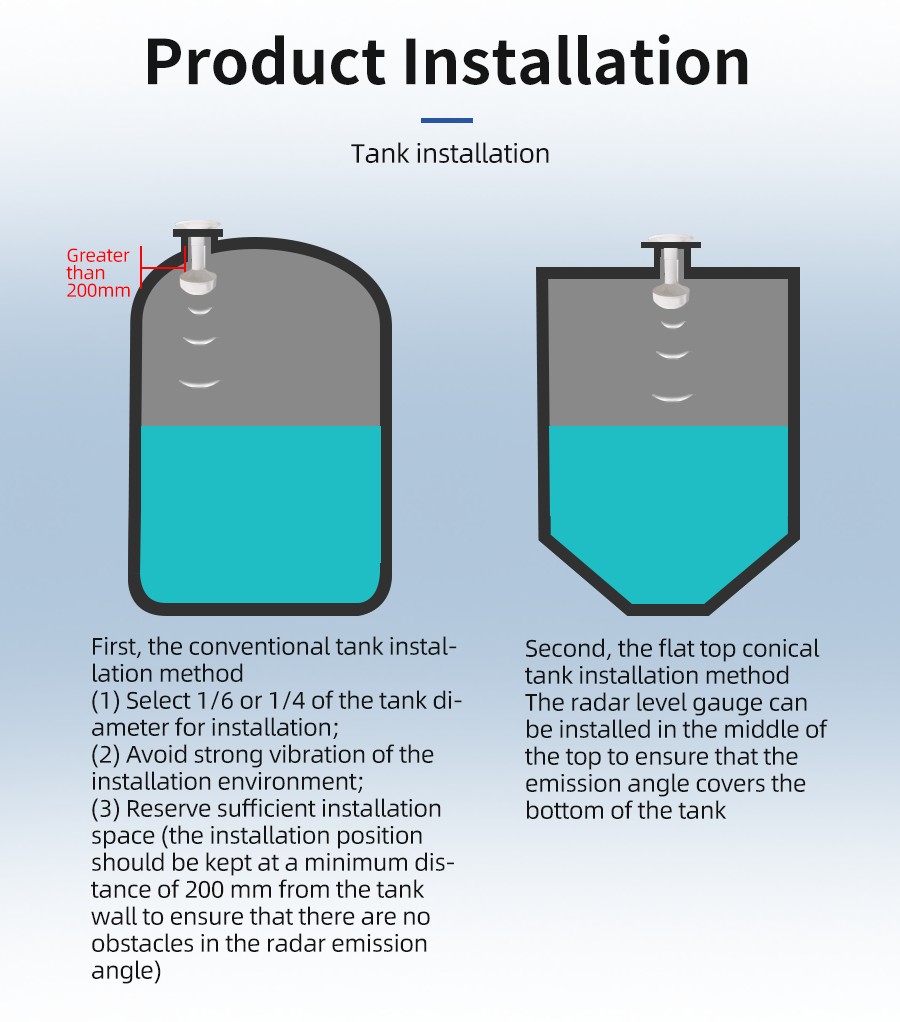 Product Installation

Tank installation

Greater than 200mm

First, the conventional tank installation method
(1) Select 1/6 or 1/4 of the tank diameter for installation;
(2) Avoid strong vibration of the installation environment;
(3) Reserve sufficient installation space (the installation position should be kept at a minimum distance of 200 mm from the tank wall to ensure that there are no obstacles in the radar emission angle)

Second, the flat top conical tank installation method
The radar level gauge can be installed in the middle of the top to ensure that the emission angle covers the bottom of the tank